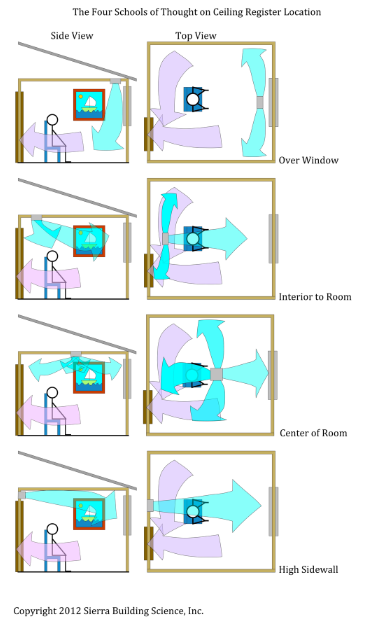 The Four Schools of Thought on Ceiling Register Location

Side View

Top View

Over Window

Interior to Room

Center of Room

High Sidewall

Copyright 2012 Sierra Building Science, Inc.